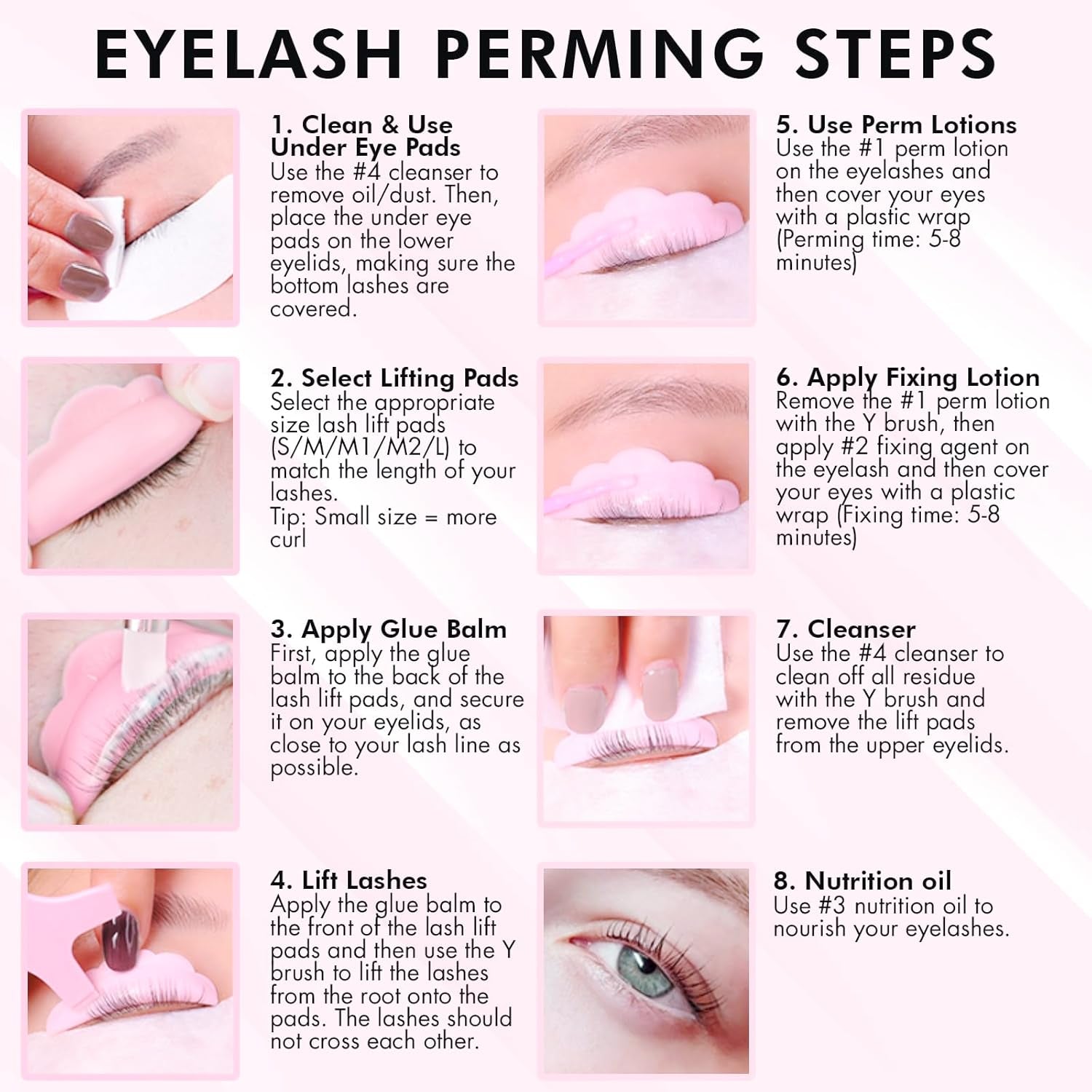 EYELASH PERMING STEPS

1. Clean & Use Under Eye Pads
Use the #4 cleanser to remove oil/dust. Then, place the under eye pads on the lower eyelids, making sure the bottom lashes are covered.

2. Select Lifting Pads
Select the appropriate size lash lift pads (S/M/M1/M2/L) to match the length of your lashes.
Tip: Small size = more curl

3. Apply Glue Balm
First, apply the glue balm to the back of the lash lift pads, and secure it on your eyelids, as close to your lash line as possible.

4. Lift Lashes
Apply the glue balm to the front of the lash lift pads and then use the Y brush to lift the lashes from the root onto the pads. The lashes should not cross each other.

5. Use Perm Lotions
Use the #1 perm lotion on the eyelashes and then cover your eyes with a plastic wrap (Perming time: 5-8 minutes)

6. Apply Fixing Lotion
Remove the #1 perm lotion with the Y brush, then apply #2 fixing agent on the eyelash and then cover your eyes with a plastic wrap (Fixing time: 5-8 minutes)

7. Cleanser
Use the #4 cleanser to clean off all residue with the Y brush and remove the lift pads from the upper eyelids.

8. Nutrition oil
Use #3 nutrition oil to nourish your eyelashes.