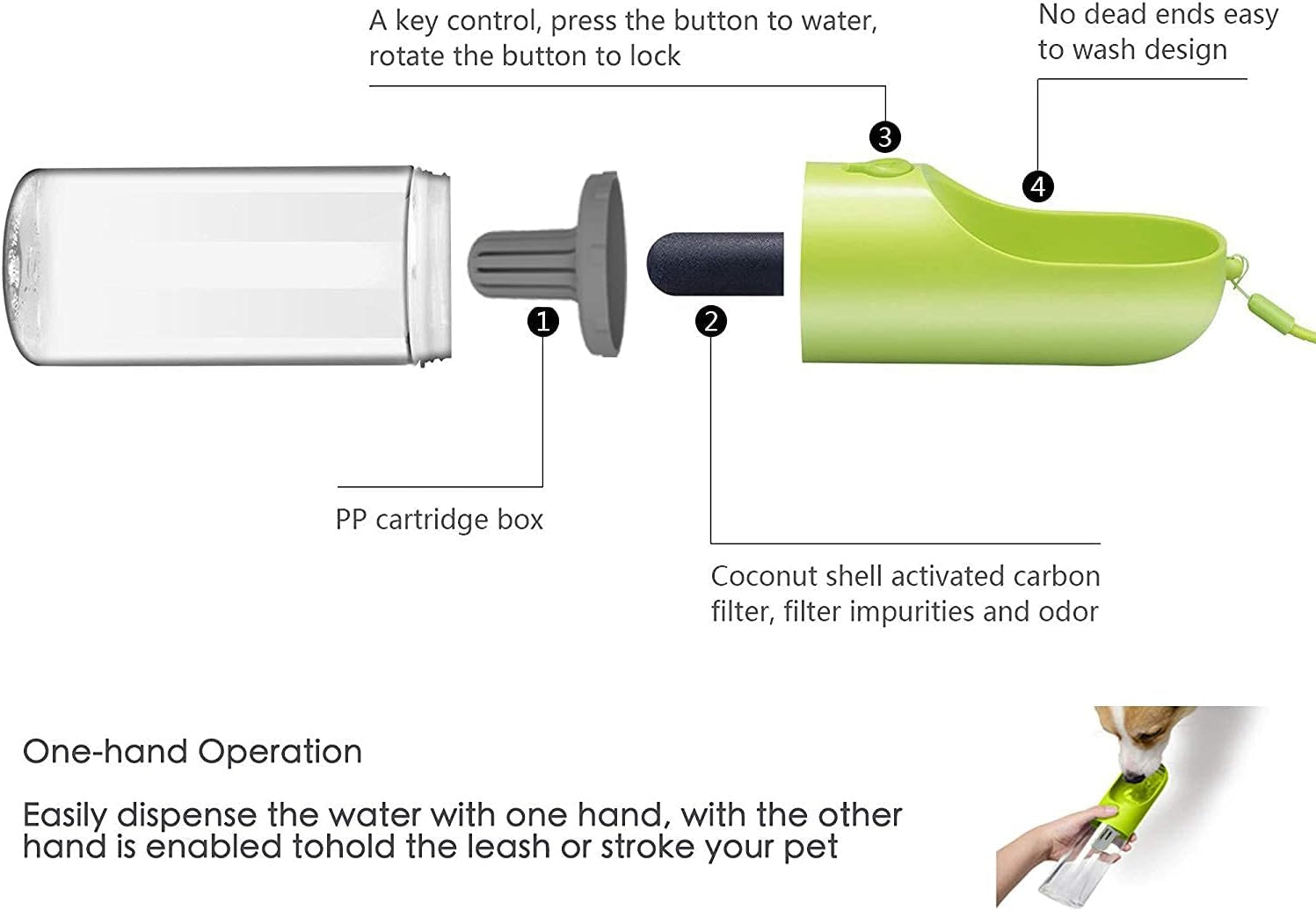 A key control, press the button to water, rotate the button to lock

No dead ends easy to wash design

3

4

1

2

PP cartridge box

Coconut shell activated carbon filter, filter impurities and odor

One-hand Operation

Easily dispense the water with one hand, with the other hand is enabled tohold the leash or stroke your pet