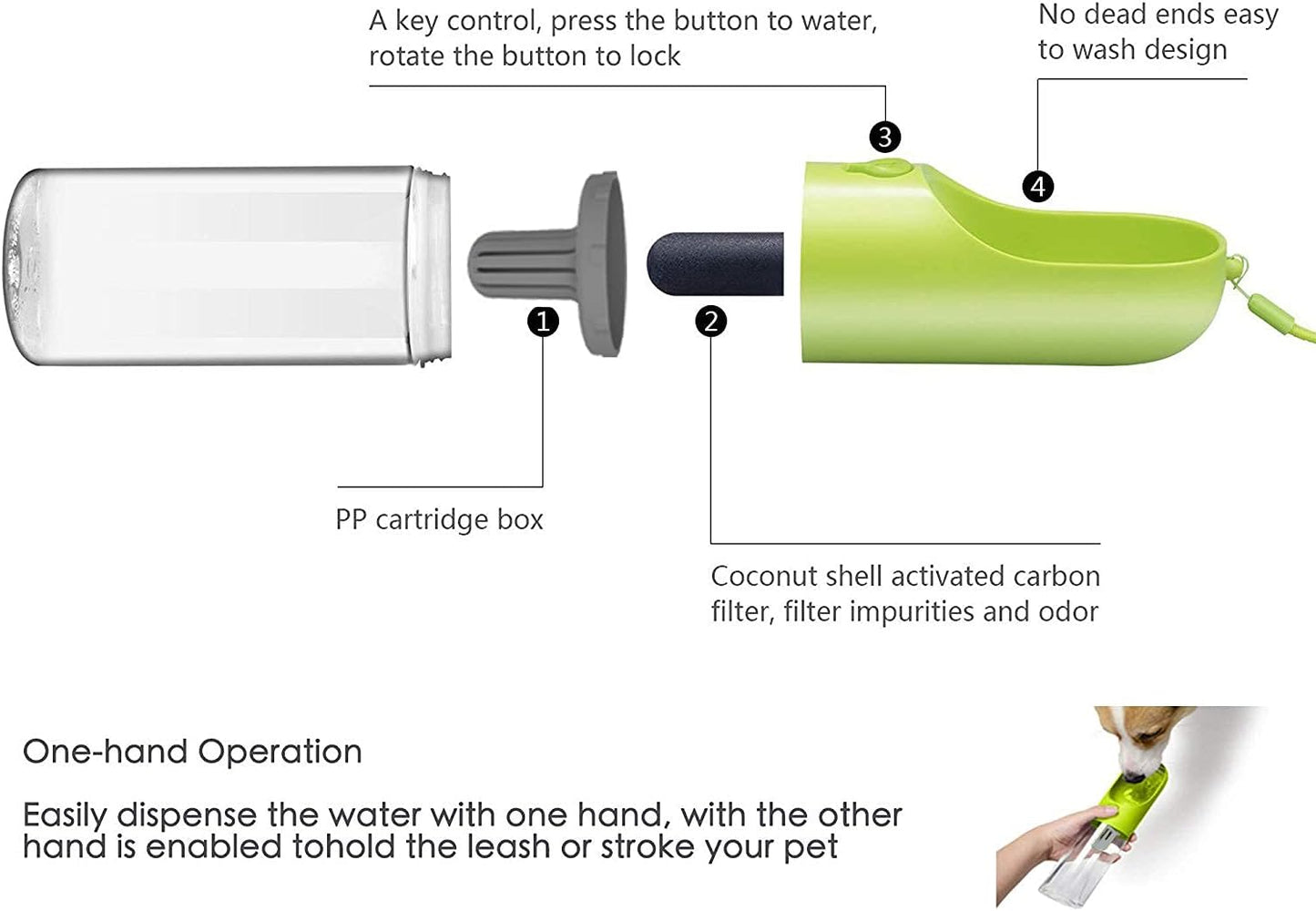 A key control, press the button to water, rotate the button to lock

No dead ends easy to wash design

3

4

1

2

PP cartridge box

Coconut shell activated carbon filter, filter impurities and odor

One-hand Operation

Easily dispense the water with one hand, with the other hand is enabled tohold the leash or stroke your pet